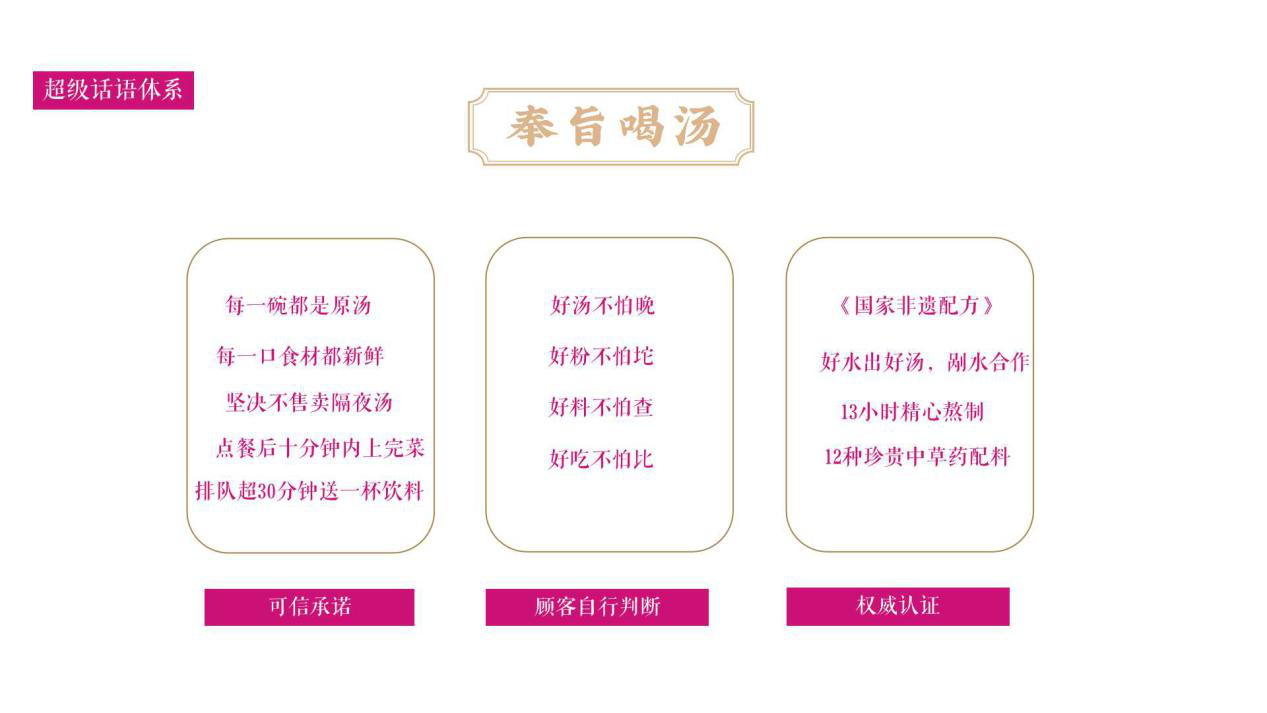 超级话语体系

奉旨喝汤

每一碗都是原汤

每一口食材都新鲜

坚决不售卖隔夜汤

点餐后十分钟内上完菜

排队超30分钟送一杯饮料

可信承诺

好汤不怕晚

好粉不怕坨

好料不怕查

好吃不怕比

顾客自行判断

《国家非遗配方》

好水出好汤，剐水合作

13小时精心熬制

12种珍贵中草药配料

权威认证